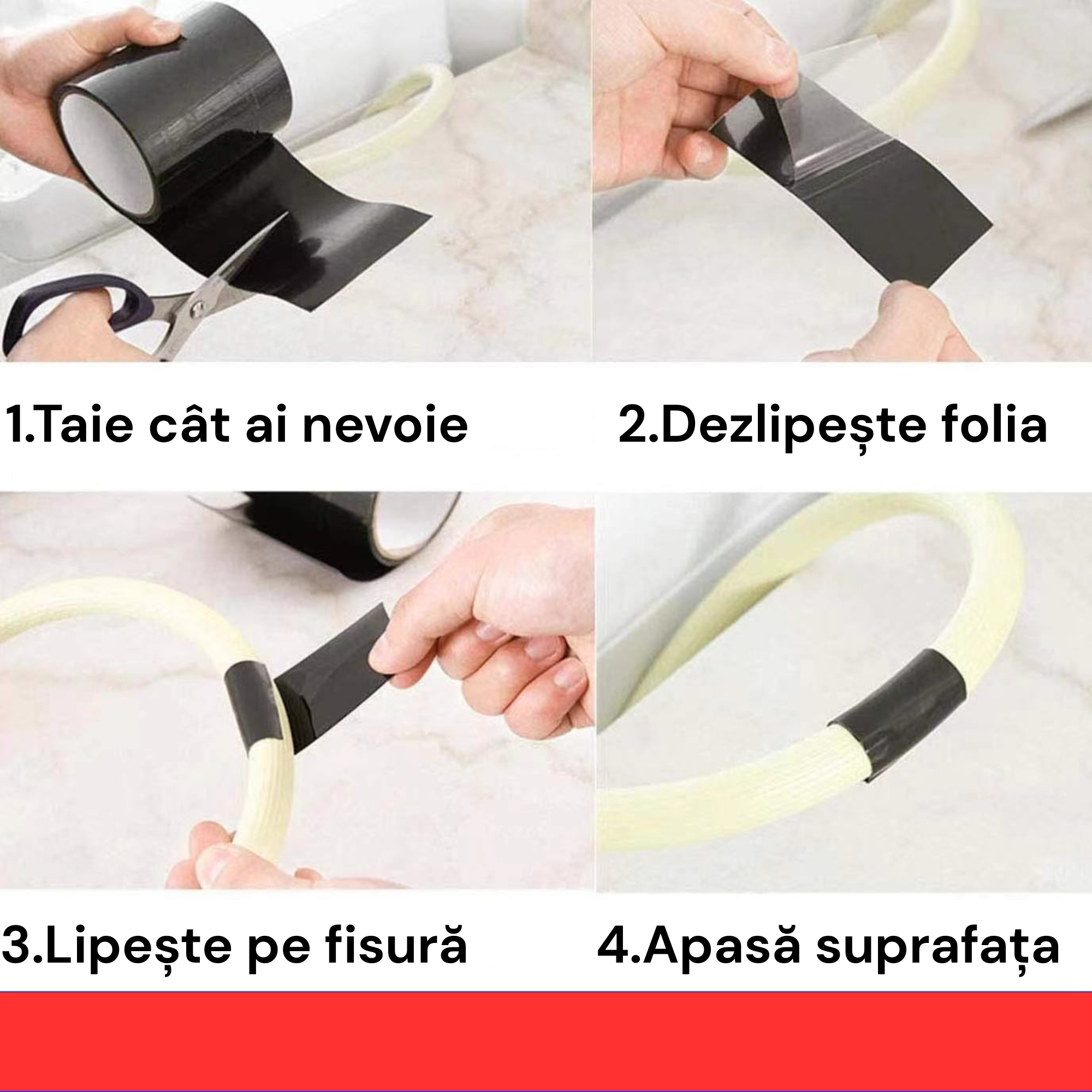 1.Taie cât ai nevoie

2.Dezlipește folia

3.Lipește pe fisură

4.Apasă suprafața